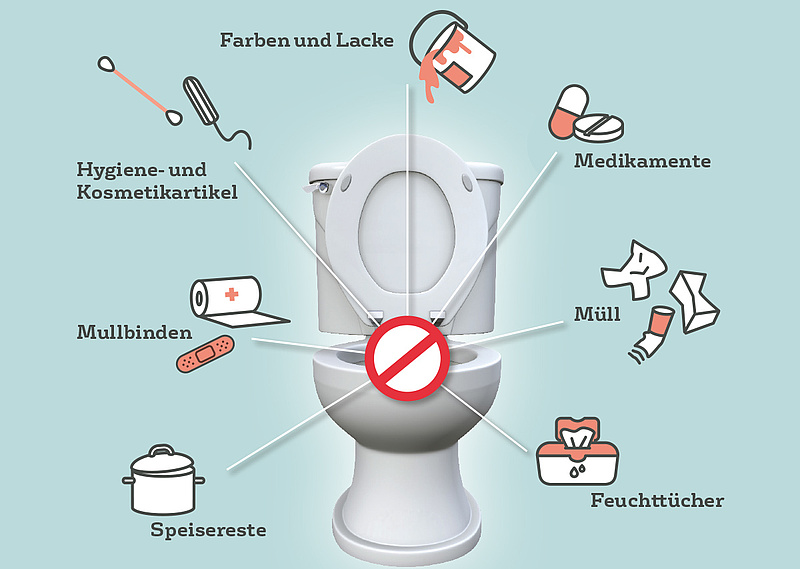 Farben und Lacke

Hygiene- und Kosmetikartikel

Medikamente

Mullbinden

Müll

Speisereste

Feuchttücher